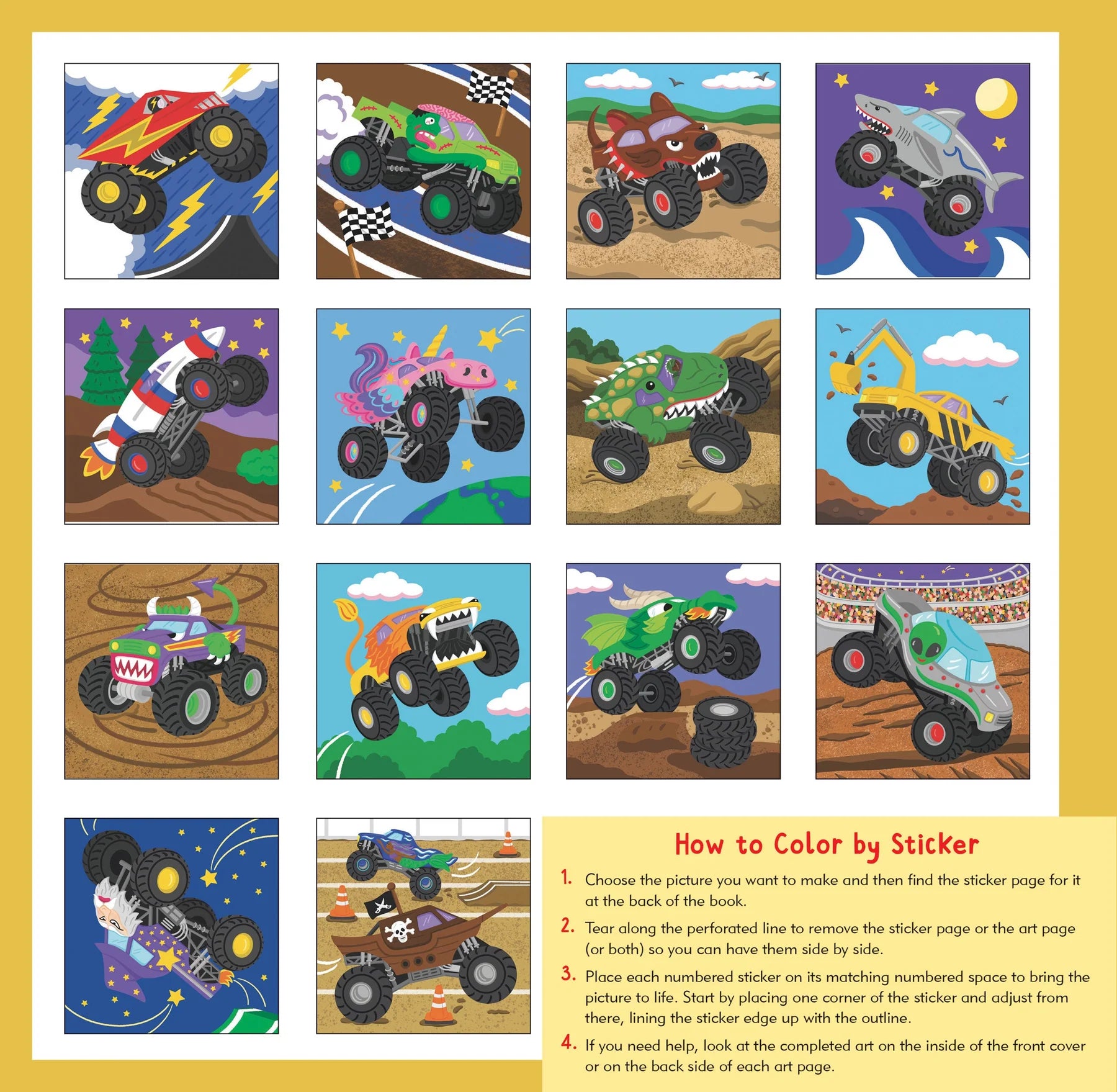 How to Color by Sticker

1. Choose the picture you want to make and then find the sticker page for it at the back of the book.

2. Tear along the perforated line to remove the sticker page or the art page (or both) so you can have them side by side.

3. Place each numbered sticker on its matching numbered space to bring the picture to life. Start by placing one corner of the sticker and adjust from there, lining the sticker edge up with the outline.

4. If you need help, look at the completed art on the inside of the front cover or on the back side of each art page.